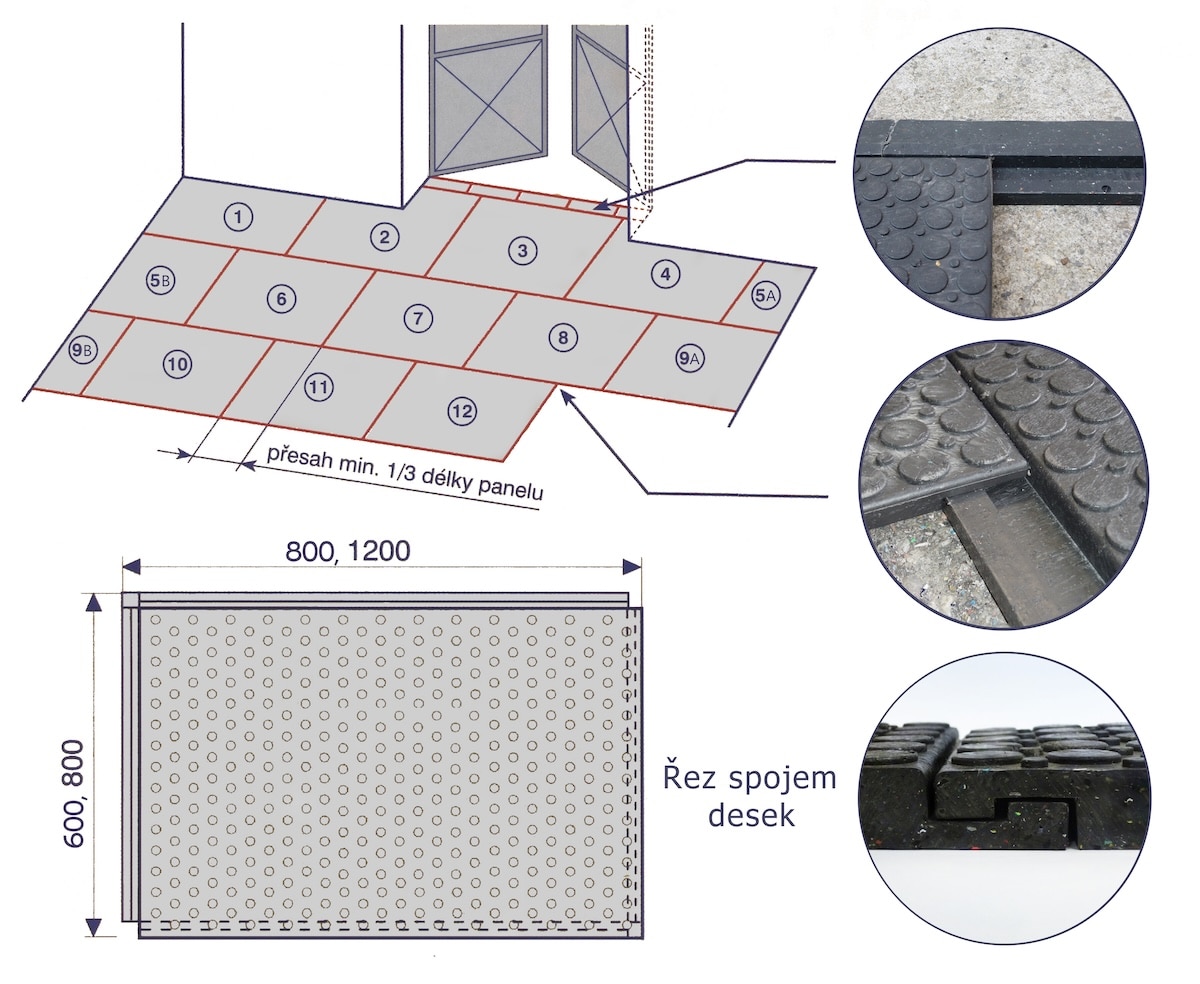 1
2
3
4
5A
5B
6
7
8
9A
9B
10
11
12

přesah min. 1/3 délky panelu

800, 1200

600, 800

Řez spojem desek