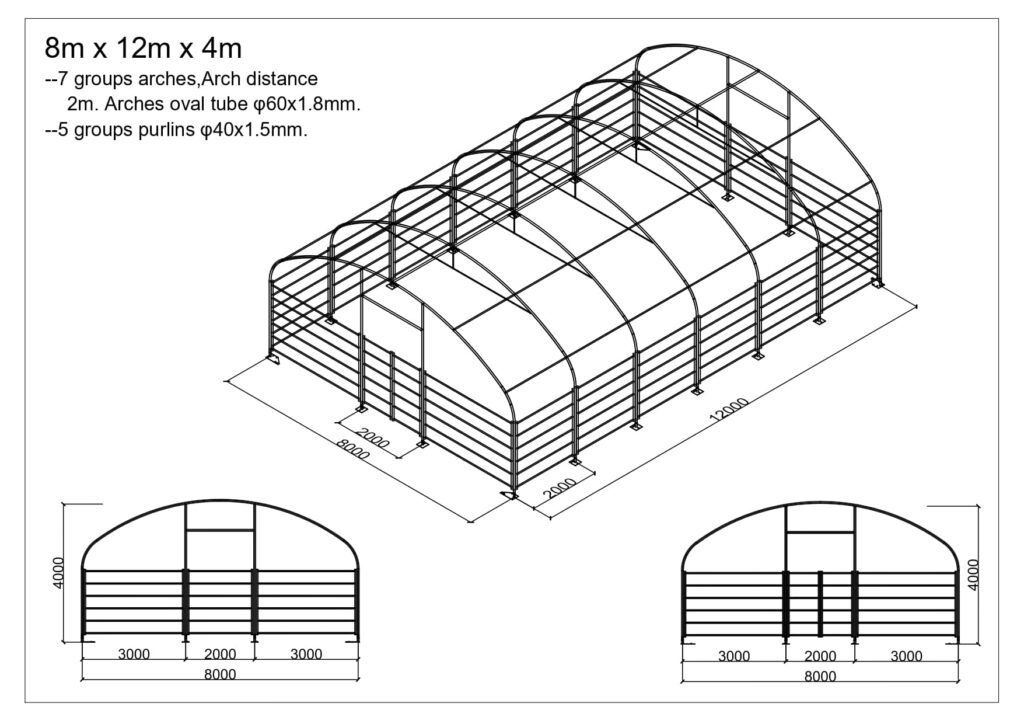 8m x 12m x 4m
--7 groups arches,Arch distance
2m. Arches oval tube φ60x1.8mm.
--5 groups purlins φ40x1.5mm.

2000
8000
2000
12000

4000
3000
2000
3000
8000

4000
3000
2000
3000
8000